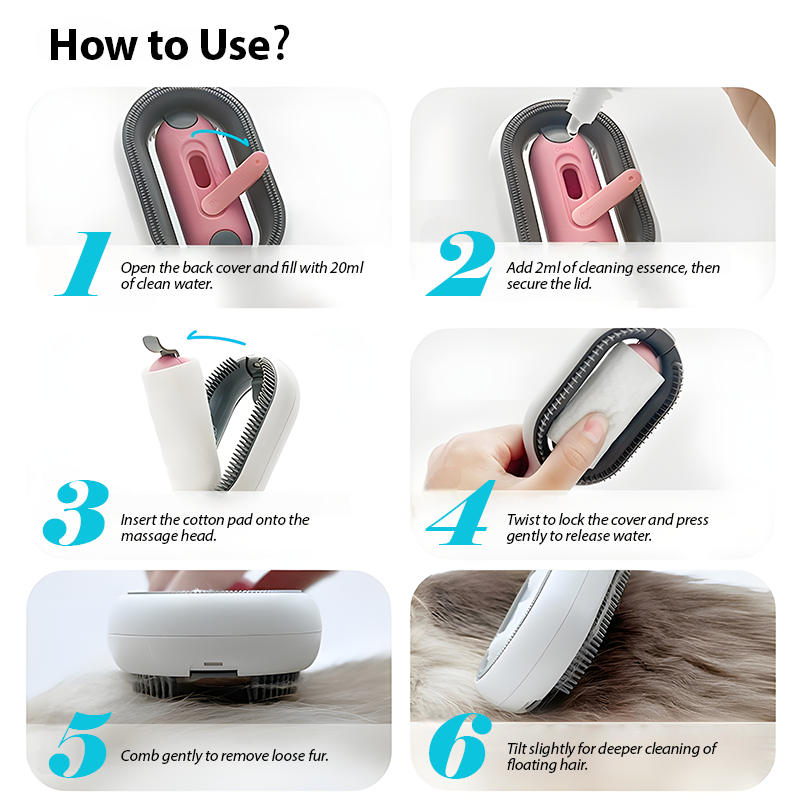 How to Use?

1 Open the back cover and fill with 20ml of clean water.

2 Add 2ml of cleaning essence, then secure the lid.

3 Insert the cotton pad onto the massage head.

4 Twist to lock the cover and press gently to release water.

5 Comb gently to remove loose fur.

6 Tilt slightly for deeper cleaning of floating hair.