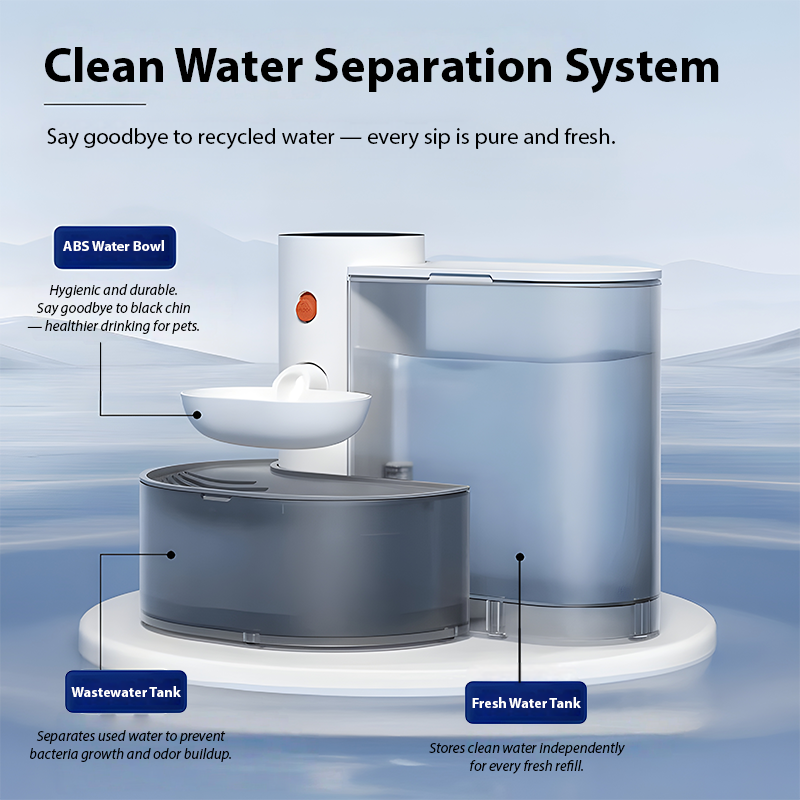 Clean Water Separation System

Say goodbye to recycled water — every sip is pure and fresh.

ABS Water Bowl

Hygienic and durable. Say goodbye to black chin — healthier drinking for pets.

Wastewater Tank

Separates used water to prevent bacteria growth and odor buildup.

Fresh Water Tank

Stores clean water independently for every fresh refill.