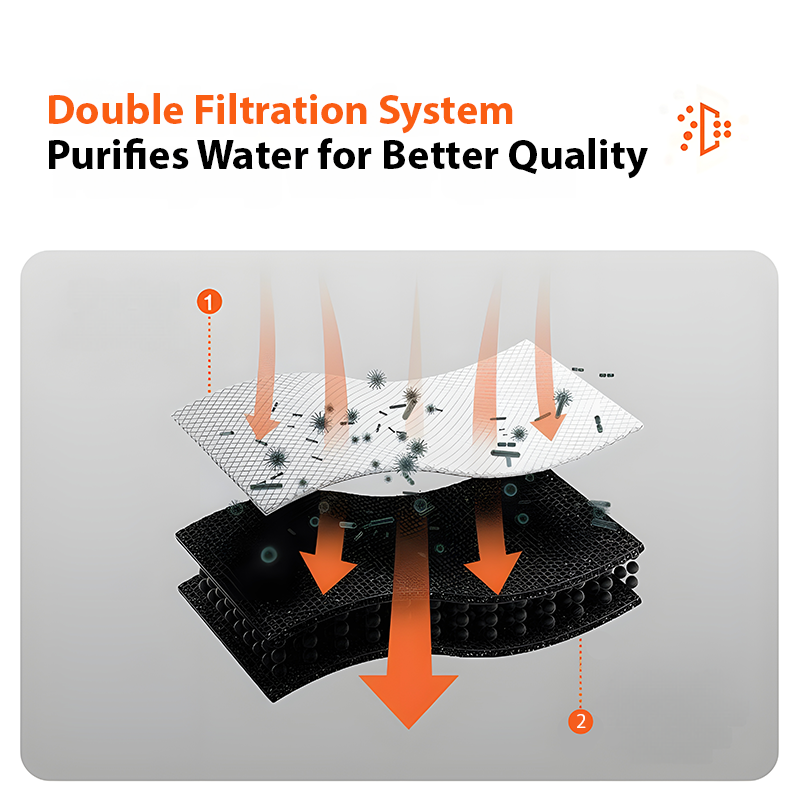 Double Filtration System
Purifies Water for Better Quality

1

2