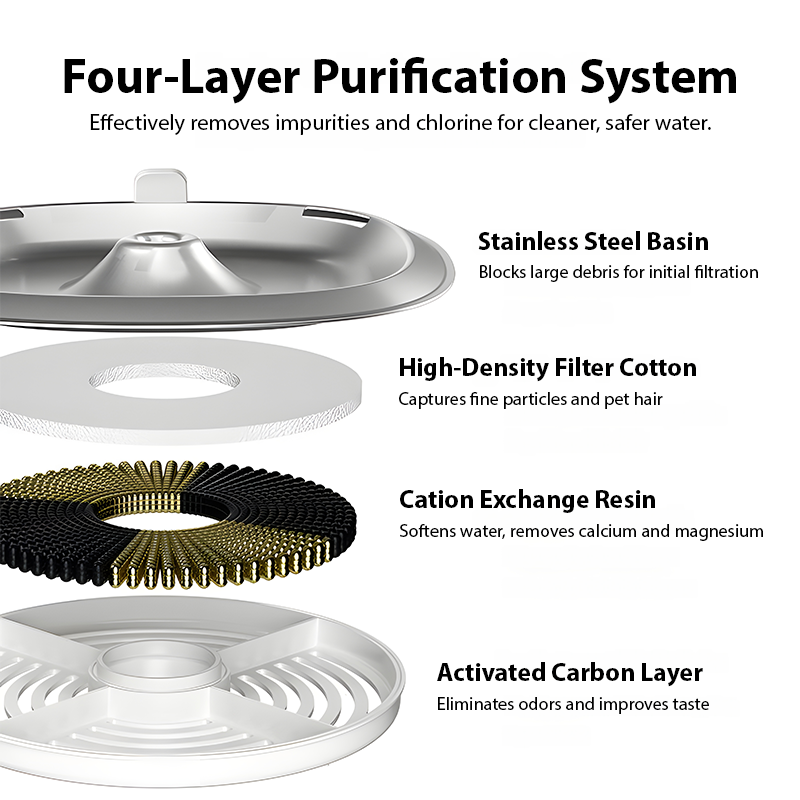 Four-Layer Purification System
Effectively removes impurities and chlorine for cleaner, safer water.

Stainless Steel Basin
Blocks large debris for initial filtration

High-Density Filter Cotton
Captures fine particles and pet hair

Cation Exchange Resin
Softens water, removes calcium and magnesium

Activated Carbon Layer
Eliminates odors and improves taste