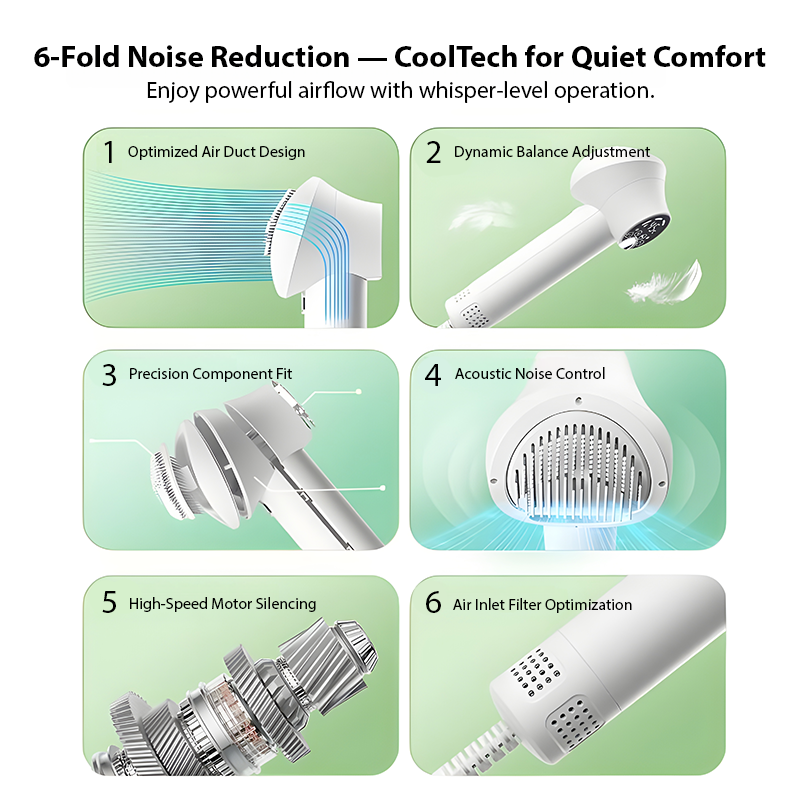 6-Fold Noise Reduction — CoolTech for Quiet Comfort
Enjoy powerful airflow with whisper-level operation.

1 Optimized Air Duct Design

2 Dynamic Balance Adjustment

3 Precision Component Fit

4 Acoustic Noise Control

5 High-Speed Motor Silencing

6 Air Inlet Filter Optimization